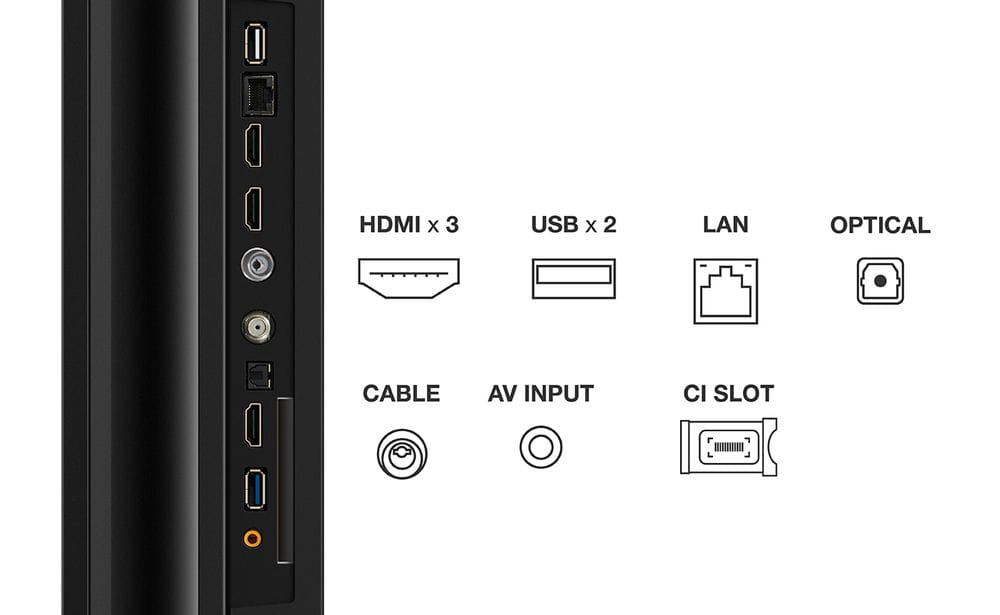 HDMI x 3
USB x 2
LAN
OPTICAL
CABLE
AV INPUT
CI SLOT